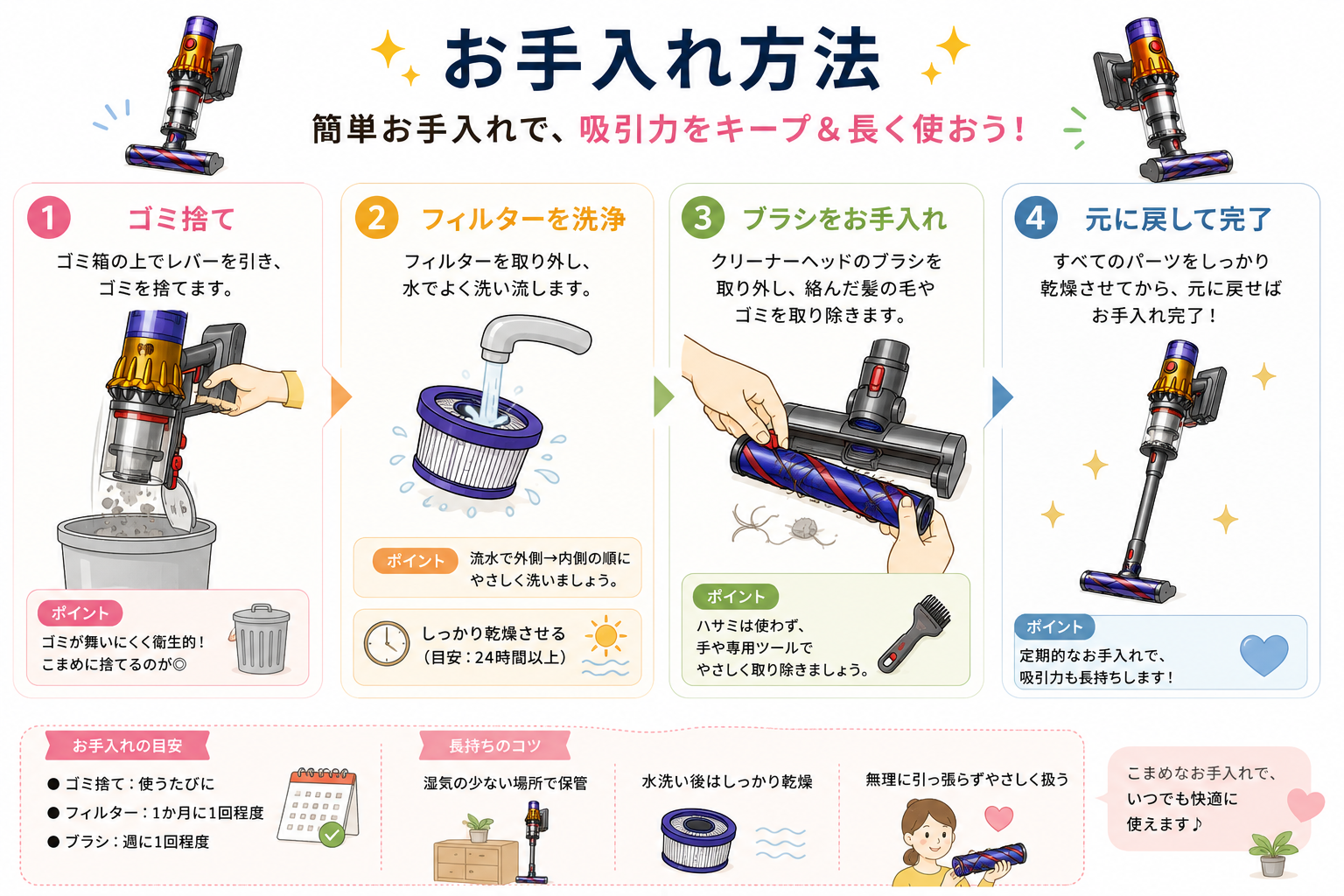 お手入れ方法

簡単お手入れで、吸引力をキープ&長く使おう！

1 ゴミ捨て

ゴミ箱の上でレバーを引き、ゴミを捨てます。

ポイント
ゴミが舞いにくく衛生的！こまめに捨てるのが◎

2 フィルターを洗浄

フィルターを取り外し、水でよく洗い流します。

ポイント 流水で外側→内側の順にやさしく洗いましょう。

しっかり乾燥させる（目安：24時間以上）

3 ブラシをお手入れ

クリーナーヘッドのブラシを取り外し、絡んだ髪の毛やゴミを取り除きます。

ポイント
ハサミは使わず、手や専用ツールでやさしく取り除きましょう。

4 元に戻して完了

すべてのパーツをしっかり乾燥させてから、元に戻せばお手入れ完了！

ポイント
定期的なお手入れで、吸引力も長持ちします！

お手入れの目安
● ゴミ捨て：使うたびに
● フィルター：1か月に1回程度
● ブラシ：週に1回程度

長持ちのコツ
湿気の少ない場所で保管
水洗い後はしっかり乾燥
無理に引っ張らずやさしく扱う

こまめなお手入れで、いつでも快適に使えます♪